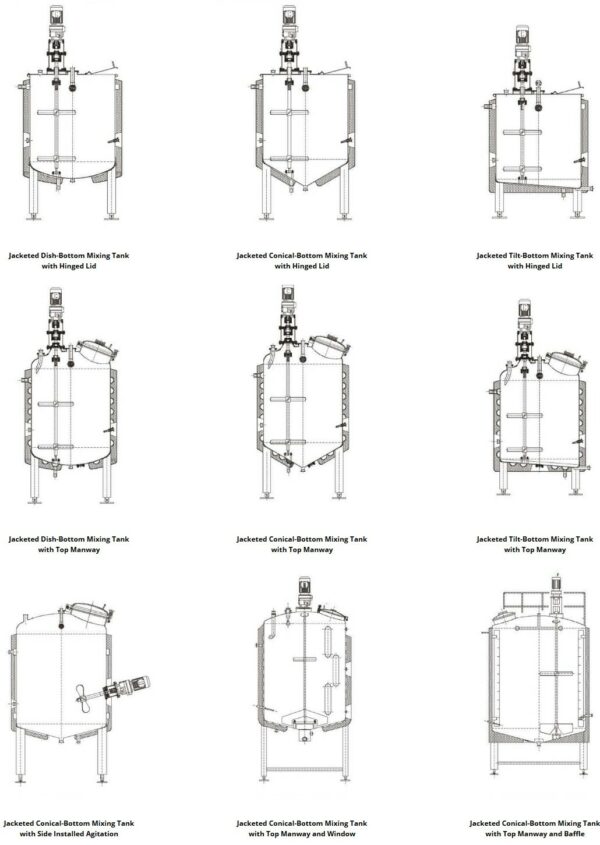 Jacketed Dish-Bottom Mixing Tank with Hinged Lid

Jacketed Conical-Bottom Mixing Tank with Hinged Lid

Jacketed Tilt-Bottom Mixing Tank with Hinged Lid

Jacketed Dish-Bottom Mixing Tank with Top Manway

Jacketed Conical-Bottom Mixing Tank with Top Manway

Jacketed Tilt-Bottom Mixing Tank with Top Manway

Jacketed Conical-Bottom Mixing Tank with Side Installed Agitation

Jacketed Conical-Bottom Mixing Tank with Top Manway and Window

Jacketed Conical-Bottom Mixing Tank with Top Manway and Baffle